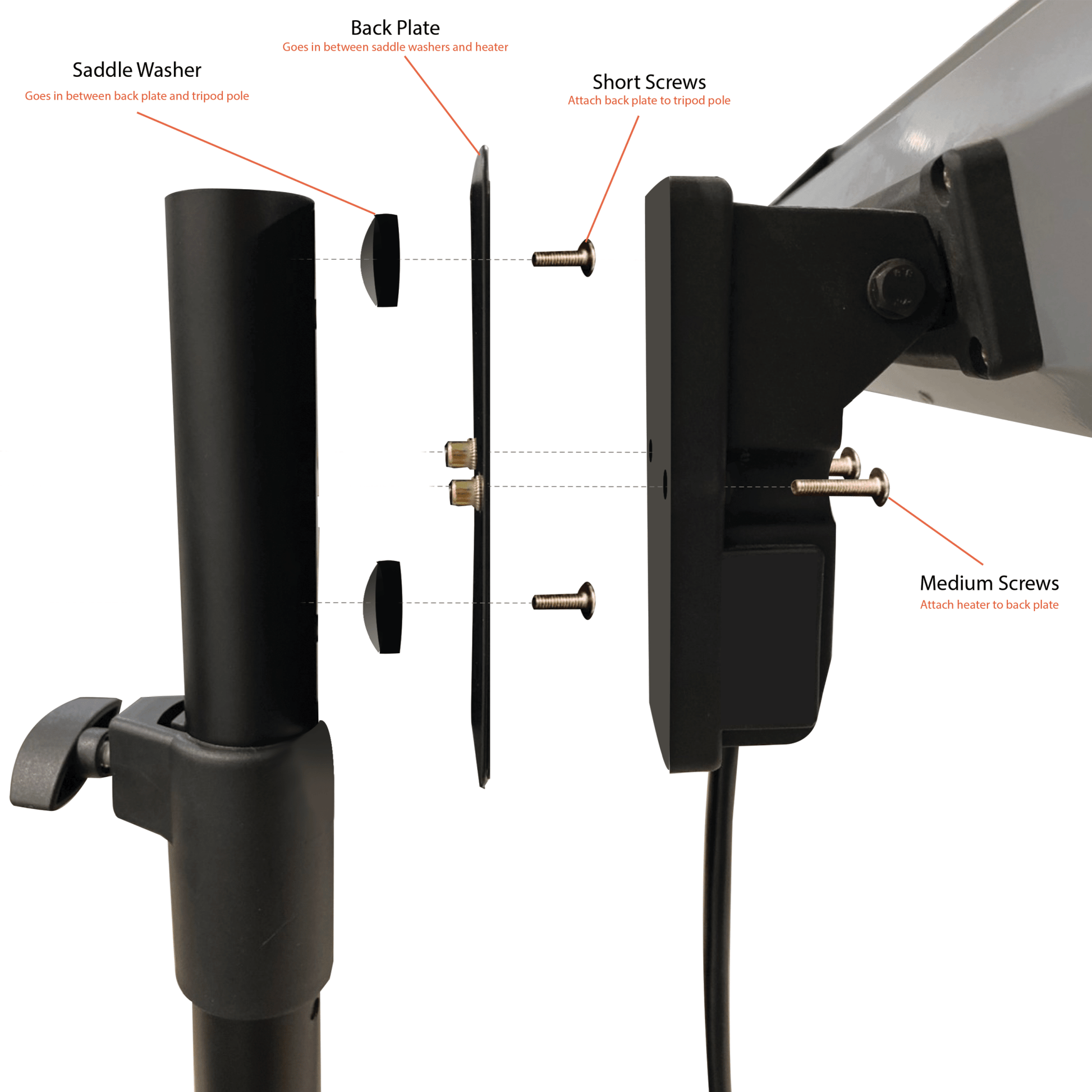 Back Plate
Goes in between saddle washers and heater

Saddle Washer
Goes in between back plate and tripod pole

Short Screws
Attach back plate to tripod pole

Medium Screws
Attach heater to back plate